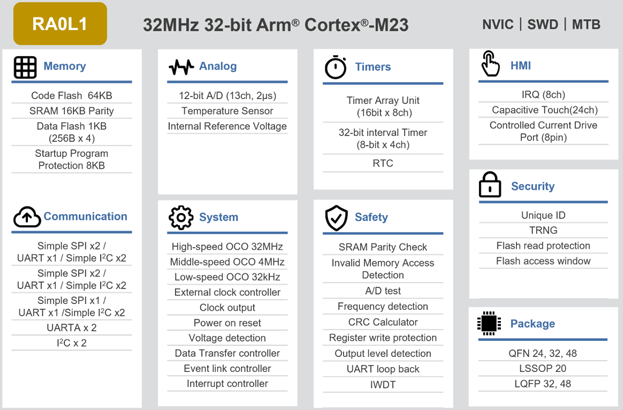 RA0L1

32MHz 32-bit Arm® Cortex®-M23

NVIC | SWD | MTB

Memory

Code Flash 64KB
SRAM 16KB Parity
Data Flash 1KB (256B x 4)
Startup Program Protection 8KB

Communication

Simple SPI x2 / UART x1 / Simple I$^2$C x2
Simple SPI x2 / UART x1 / Simple I$^2$C x2
Simple SPI x1 / UART x1 /Simple I$^2$C x2
UARTA x 2
I$^2$C x 2

Analog

12-bit A/D (13ch, 2μs)
Temperature Sensor
Internal Reference Voltage

System

High-speed OCO 32MHz
Middle-speed OCO 4MHz
Low-speed OCO 32kHz
External clock controller
Clock output
Power on reset
Voltage detection
Data Transfer controller
Event link controller
Interrupt controller

Timers

Timer Array Unit (16bit x 8ch)
32-bit interval Timer (8-bit x 4ch)
RTC

Safety

SRAM Parity Check
Invalid Memory Access Detection
A/D test
Frequency detection
CRC Calculator
Register write protection
Output level detection
UART loop back
IWDT

HMI

IRQ (8ch)
Capacitive Touch(24ch)
Controlled Current Drive Port (8pin)

Security

Unique ID
TRNG
Flash read protection
Flash access window

Package

QFN 24, 32, 48
LSSOP 20
LQFP 32, 48